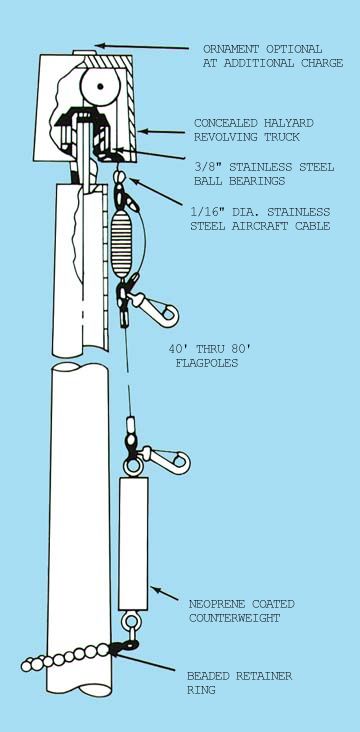 ORNAMENT OPTIONAL AT ADDITIONAL CHARGE

CONCEALED HALYARD REVOLVING TRUCK

3/8" STAINLESS STEEL BALL BEARINGS

1/16" DIA. STAINLESS STEEL AIRCRAFT CABLE

40' THRU 80' FLAGPOLES

NEOPRENE COATED COUNTERWEIGHT

BEADED RETAINER RING